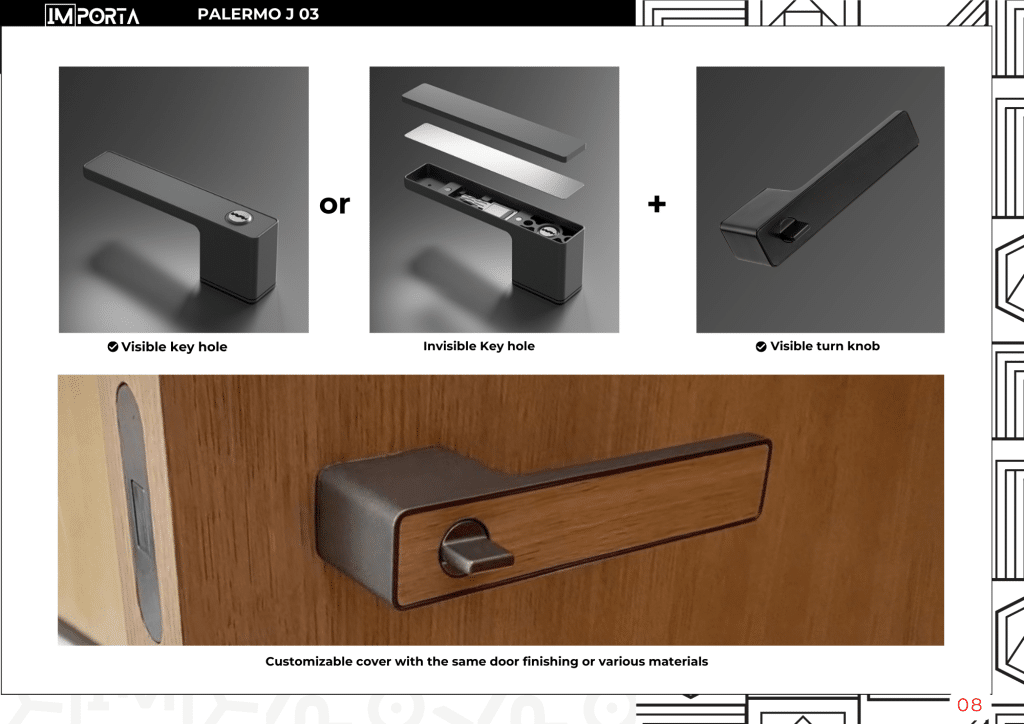 IMPORTA PALERMO J 03

or

+

Visible key hole

Invisible Key hole

Visible turn knob

Customizable cover with the same door finishing or various materials

08