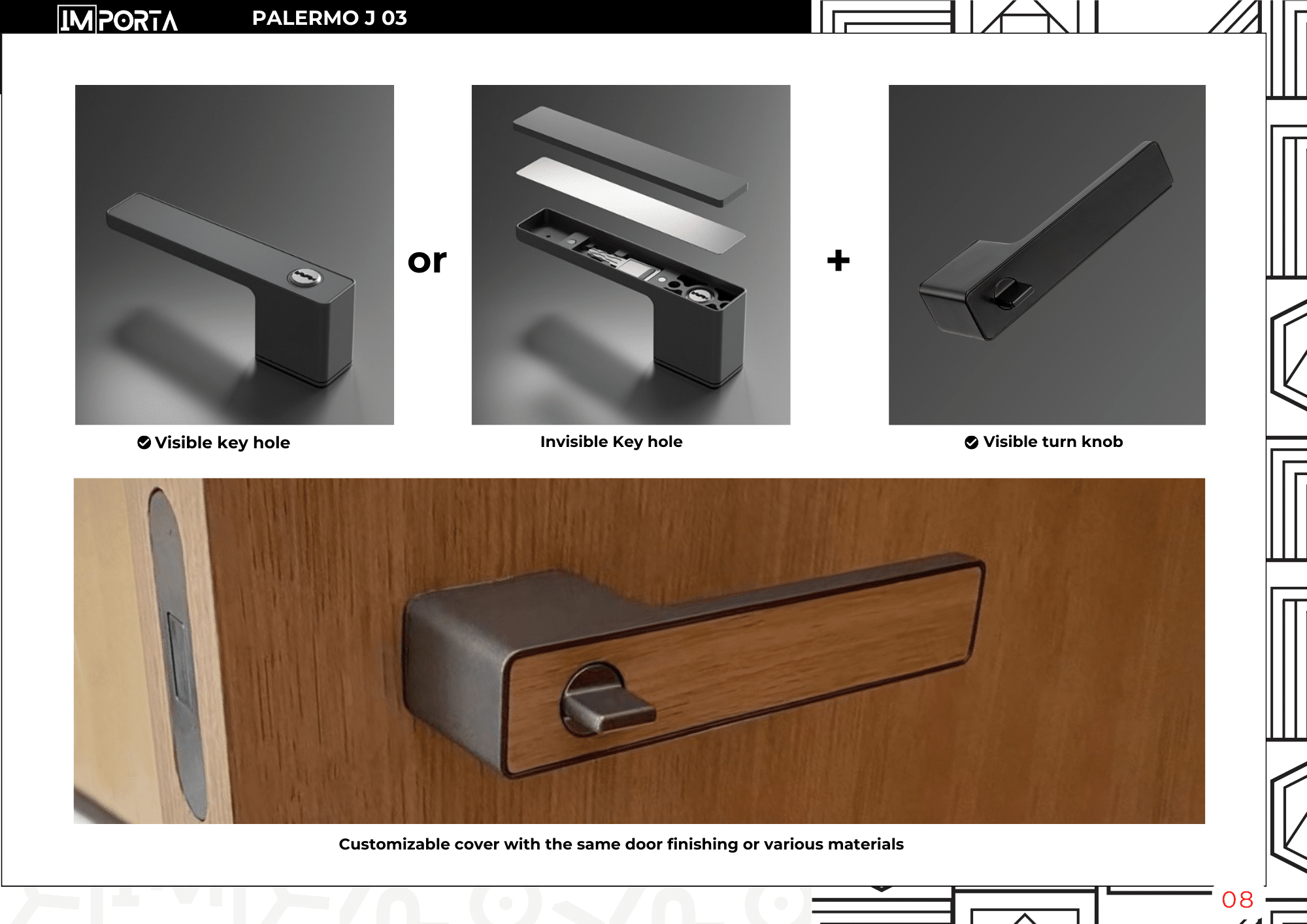 IMPORTA PALERMO J 03

or

+

Visible key hole

Invisible Key hole

Visible turn knob

Customizable cover with the same door finishing or various materials

08